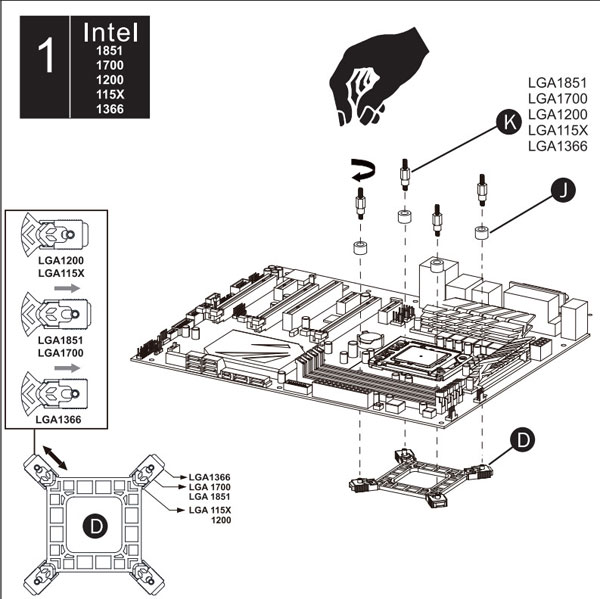 1 Intel
1851
1700
1200
115X
1366

LGA1851
LGA1700
LGA1200
LGA115X
LGA1366

K

J

LGA1200
LGA115X

LGA1851
LGA1700

LGA1366

D

LGA1366
LGA 1700
LGA 1851
LGA 115X
1200

D